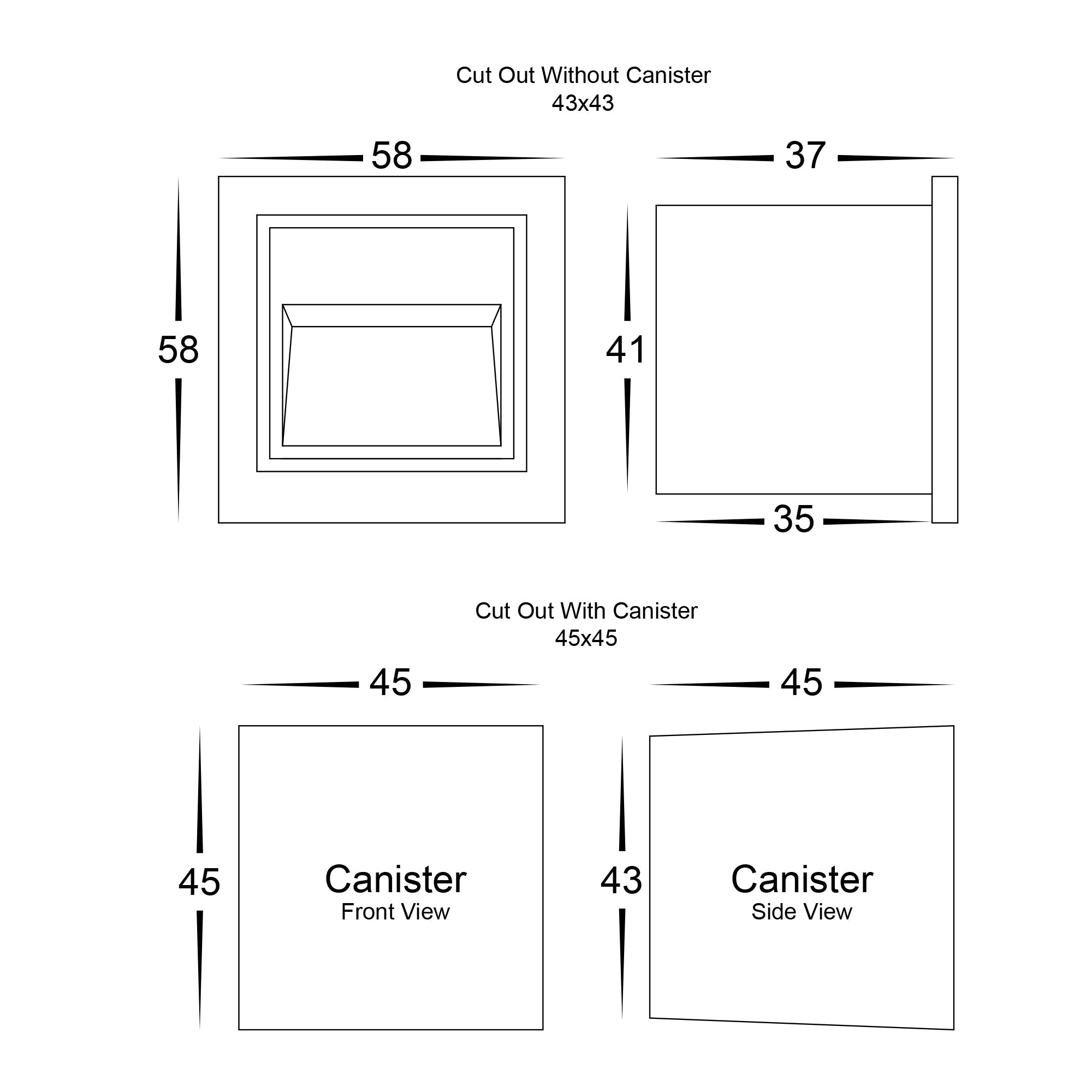 Cut Out Without Canister
43x43

58

37

58

41

35

Cut Out With Canister
45x45

45

45

45

Canister
Front View

43

Canister
Side View